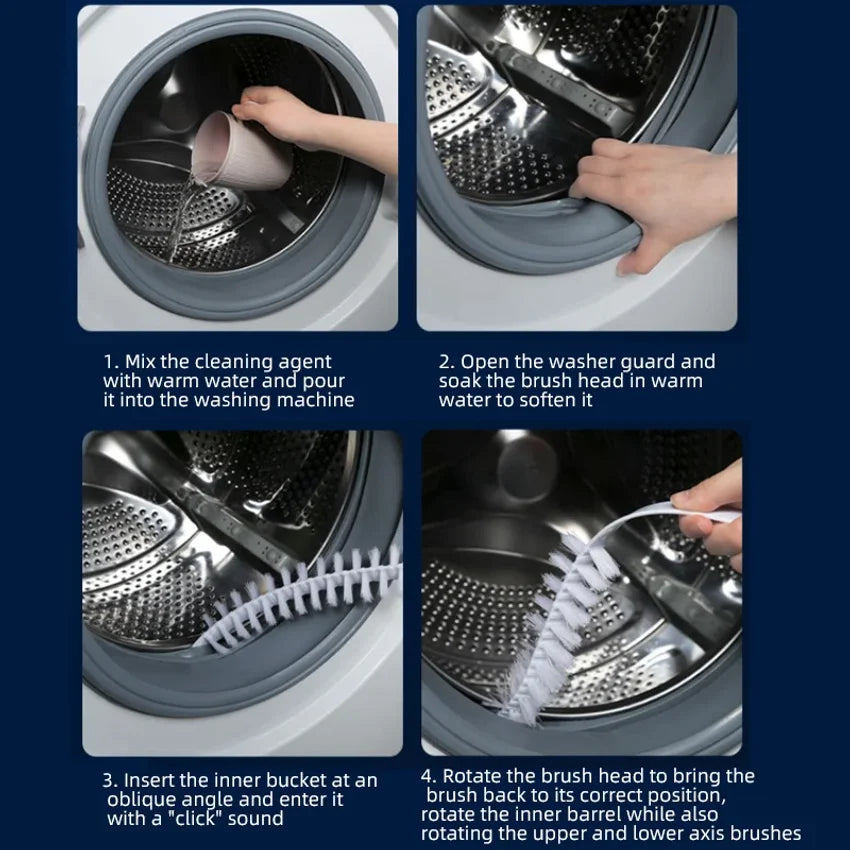 1. Mix the cleaning agent with warm water and pour it into the washing machine

2. Open the washer guard and soak the brush head in warm water to soften it

3. Insert the inner bucket at an oblique angle and enter it with a "click" sound

4. Rotate the brush head to bring the brush back to its correct position, rotate the inner barrel while also rotating the upper and lower axis brushes