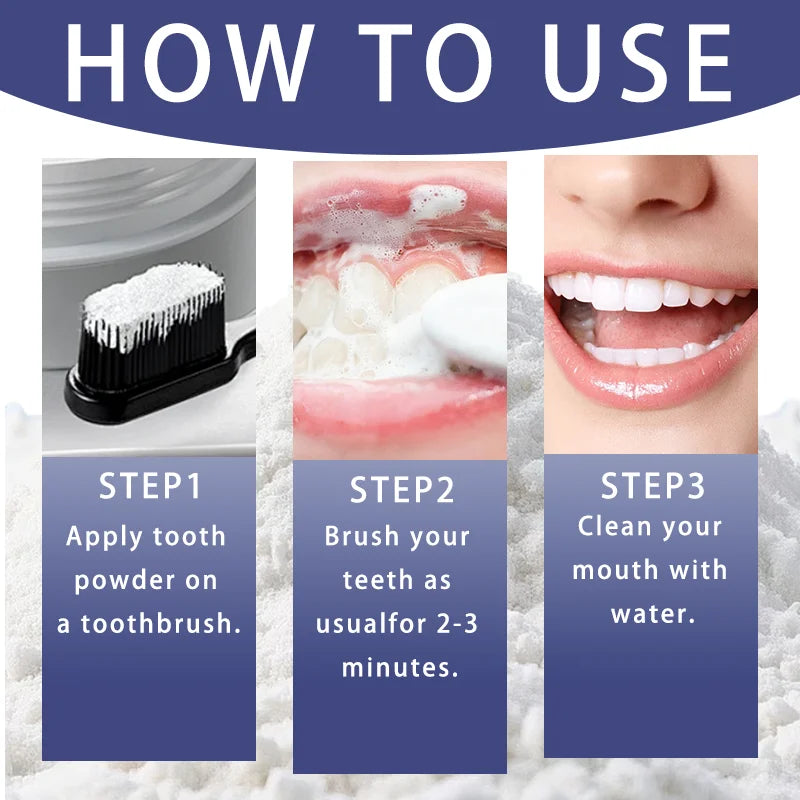 HOW TO USE

STEP1
Apply tooth powder on a toothbrush.

STEP2
Brush your teeth as usualfor 2-3 minutes.

STEP3
Clean your mouth with water.